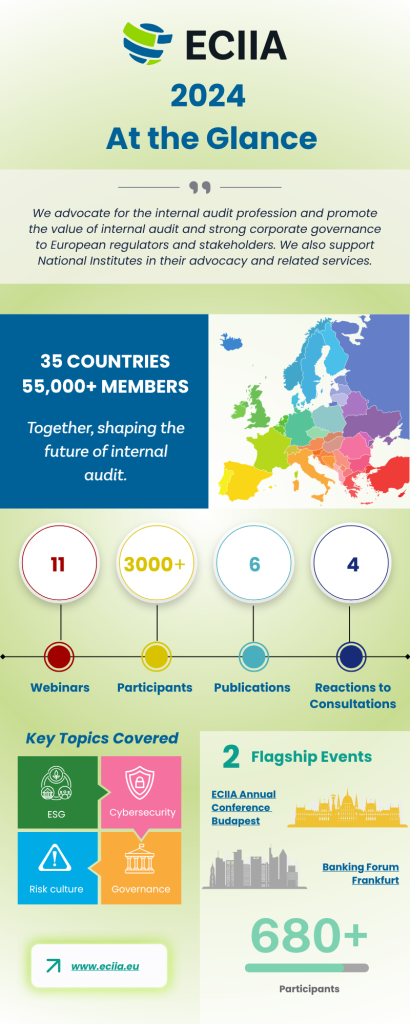 ECIIA

2024
At the Glance

We advocate for the internal audit profession and promote the value of internal audit and strong corporate governance to European regulators and stakeholders. We also support National Institutes in their advocacy and related services.

35 COUNTRIES
55,000+ MEMBERS

Together, shaping the future of internal audit.

11
Webinars

3000+
Participants

6
Publications

4
Reactions to Consultations

Key Topics Covered

ESG

Cybersecurity

Risk culture

Governance

2 Flagship Events

ECIIA Annual Conference Budapest

Banking Forum Frankfurt

680+
Participants

www.eciia.eu